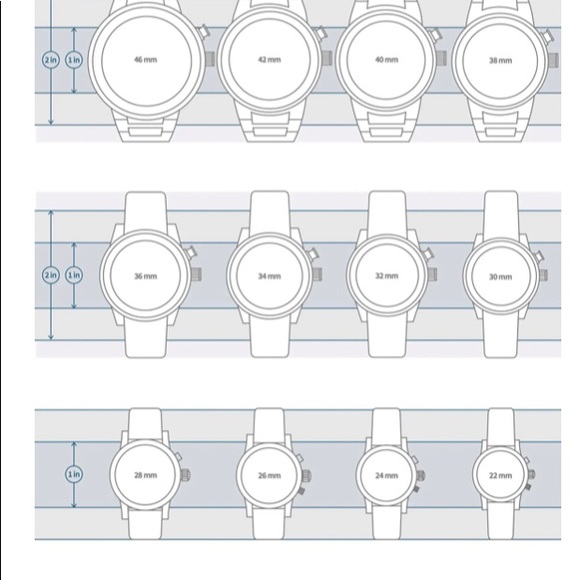 2 in
1 in
46 mm
42 mm
40 mm
38 mm

2 in
1 in
36 mm
34 mm
32 mm
30 mm

1 in
28 mm
26 mm
24 mm
22 mm